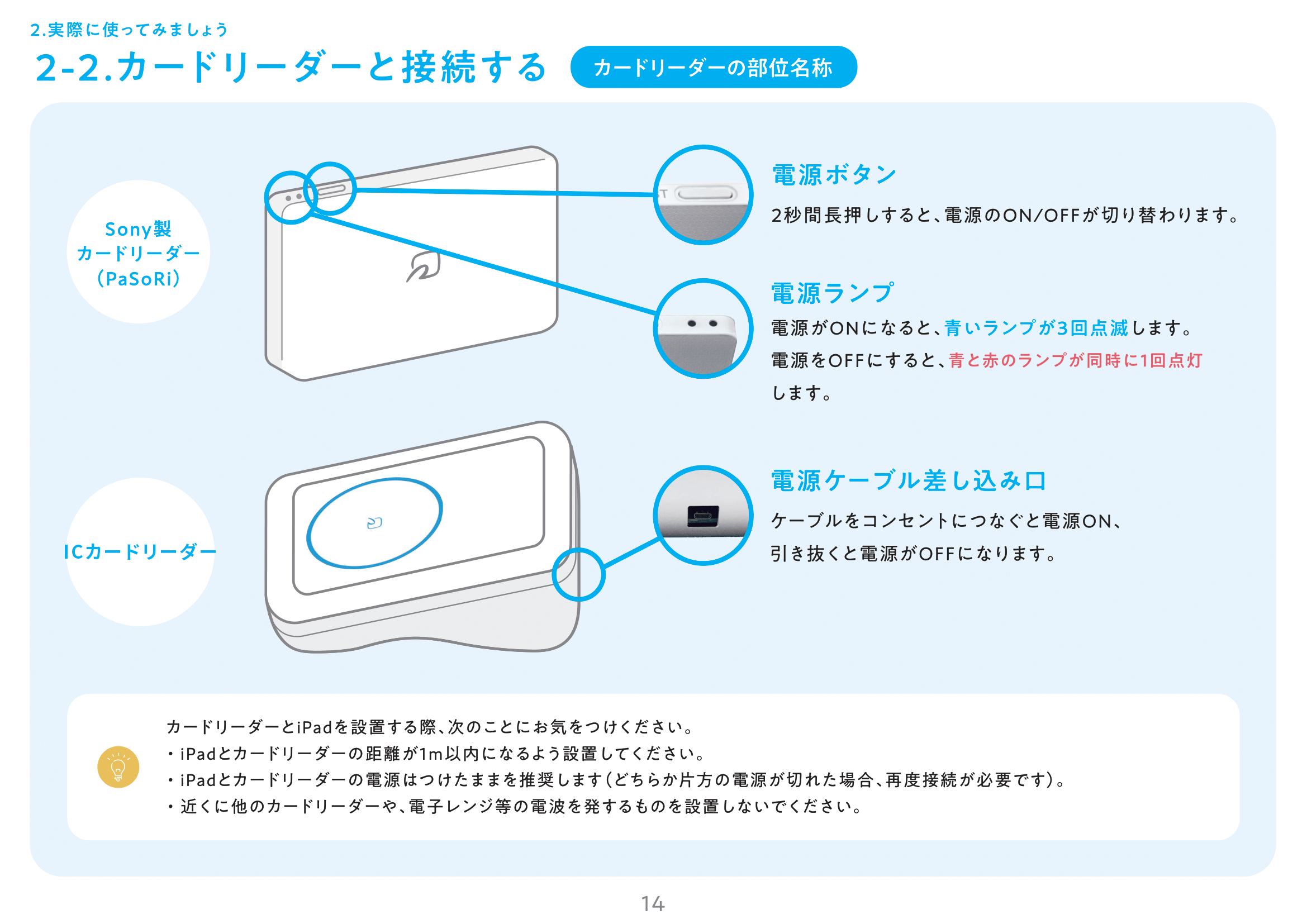 2.実際に使ってみましょう

2-2.カードリーダーと接続する

カードリーダーの部位名称

Sony製
カードリーダー
（PaSoRi）

電源ボタン

2秒間長押しすると、電源のON/OFFが切り替わります。

電源ランプ

電源がONになると、青いランプが3回点滅します。
電源をOFFにすると、青と赤のランプが同時に1回点灯します。

ICカードリーダー

電源ケーブル差し込み口

ケーブルをコンセントにつなぐと電源ON、
引き抜くと電源がOFFになります。

カードリーダーとiPadを設置する際、次のことにお気をつけください。
・iPadとカードリーダーの距離が1m以内になるよう設置してください。
・iPadとカードリーダーの電源はつけたままを推奨します（どちらか片方の電源が切れた場合、再度接続が必要です）。
・近くに他のカードリーダーや、電子レンジ等の電波を発するものを設置しないでください。

14